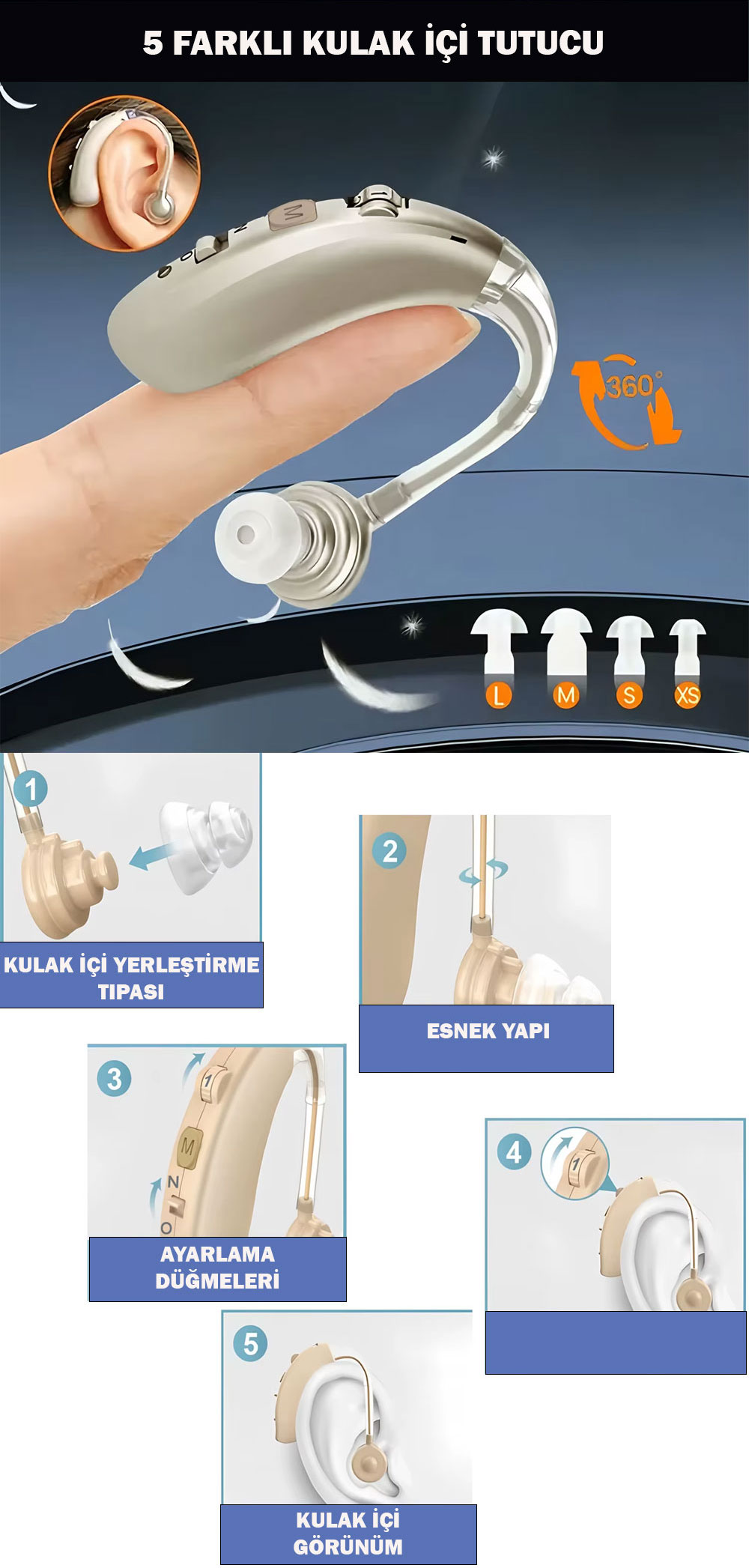 5 FARKLI KULAK İÇİ TUTUCU

M

360°

L M S XS

1
KULAK İÇİ YERLEŞTİRME TIPASI

2
ESNEK YAPI

3
1
M
N
O
AYARLAMA DÜĞMELERİ

4
1

5
KULAK İÇİ GÖRÜNÜM